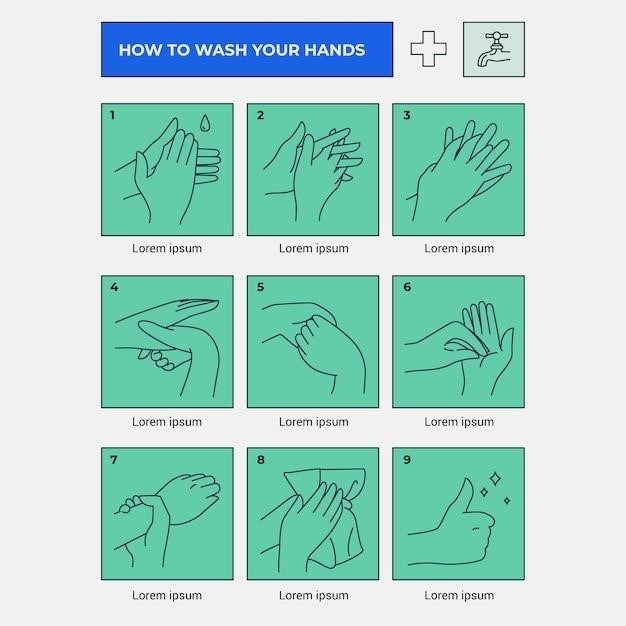 HOW TO WASH YOUR HANDS

1

Lorem ipsum

2

Lorem ipsum

3

Lorem ipsum

4

Lorem ipsum

5

Lorem ipsum

6

Lorem ipsum

7

Lorem ipsum

8

Lorem ipsum

9

Lorem ipsum